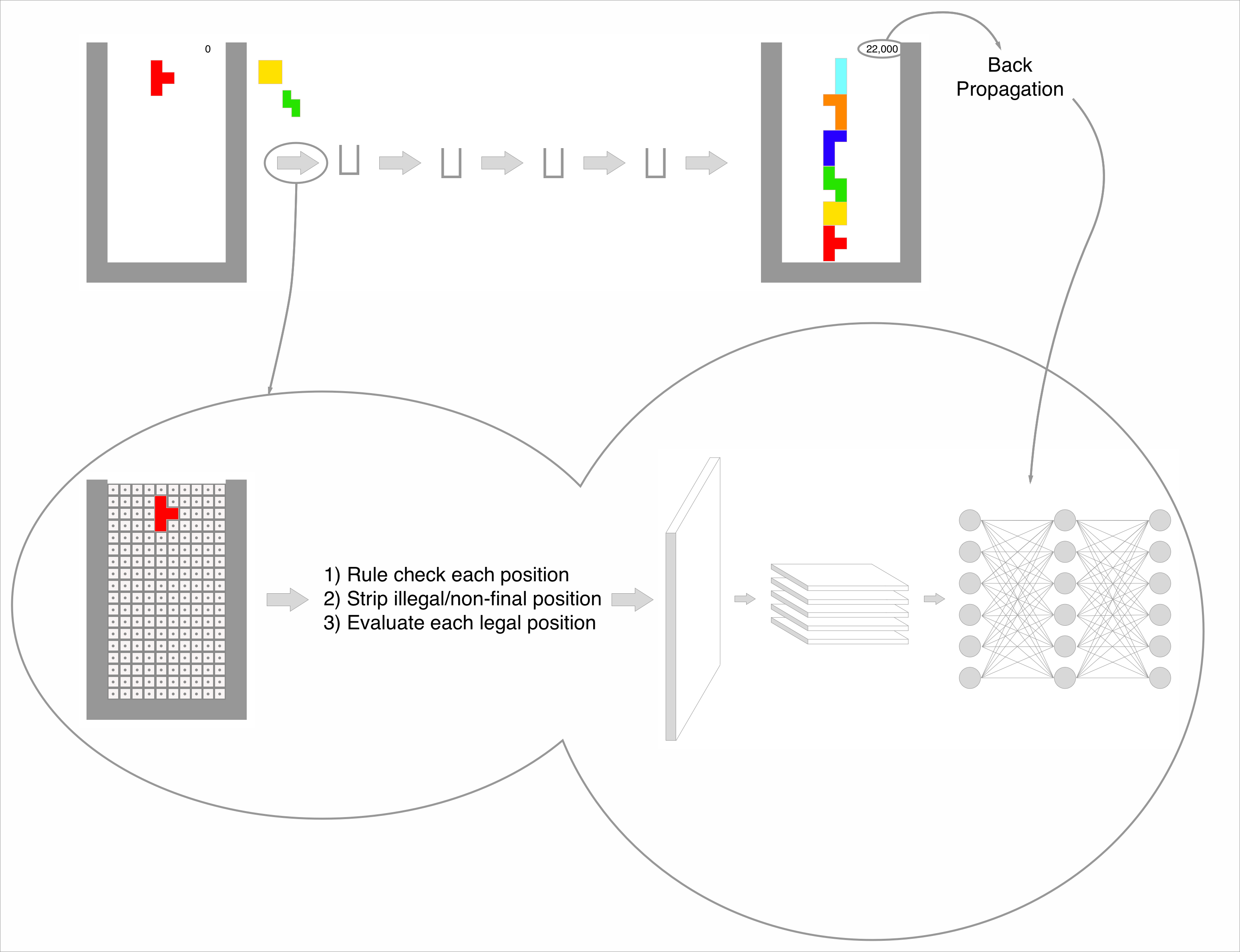 0

22,000

Back Propagation

1) Rule check each position
2) Strip illegal/non-final position
3) Evaluate each legal position